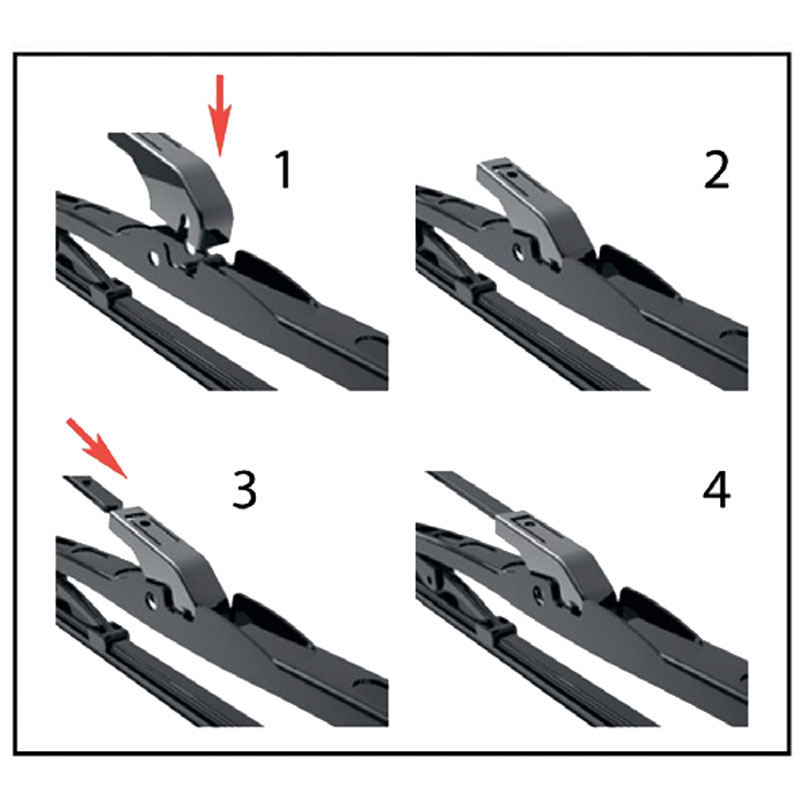 1

2

3

4